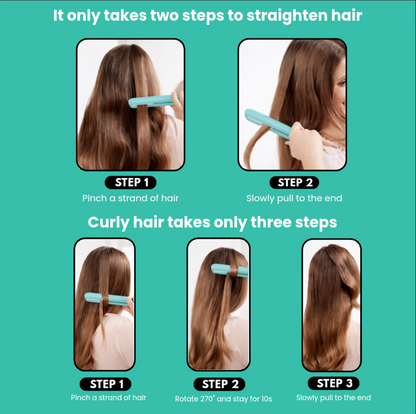 It only takes two steps to straighten hair

STEP 1
Pinch a strand of hair

STEP 2
Slowly pull to the end

Curly hair takes only three steps

STEP 1
Pinch a strand of hair

STEP 2
Rotate 270° and stay for 10s

STEP 3
Slowly pull to the end